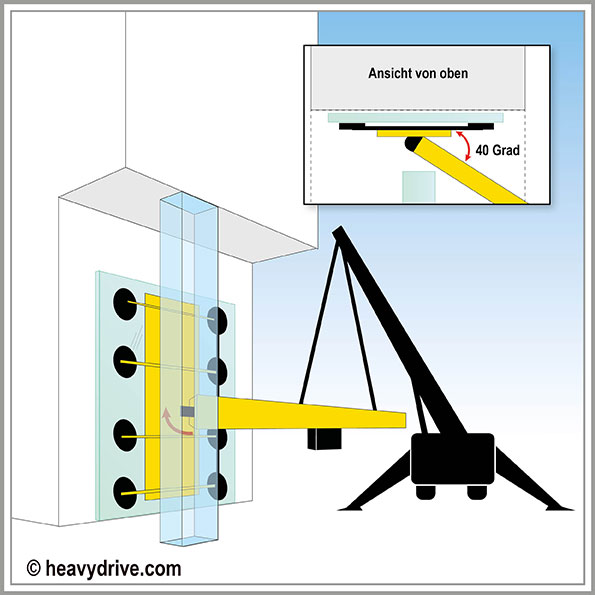 Ansicht von oben

40 Grad

© heavydrive.com