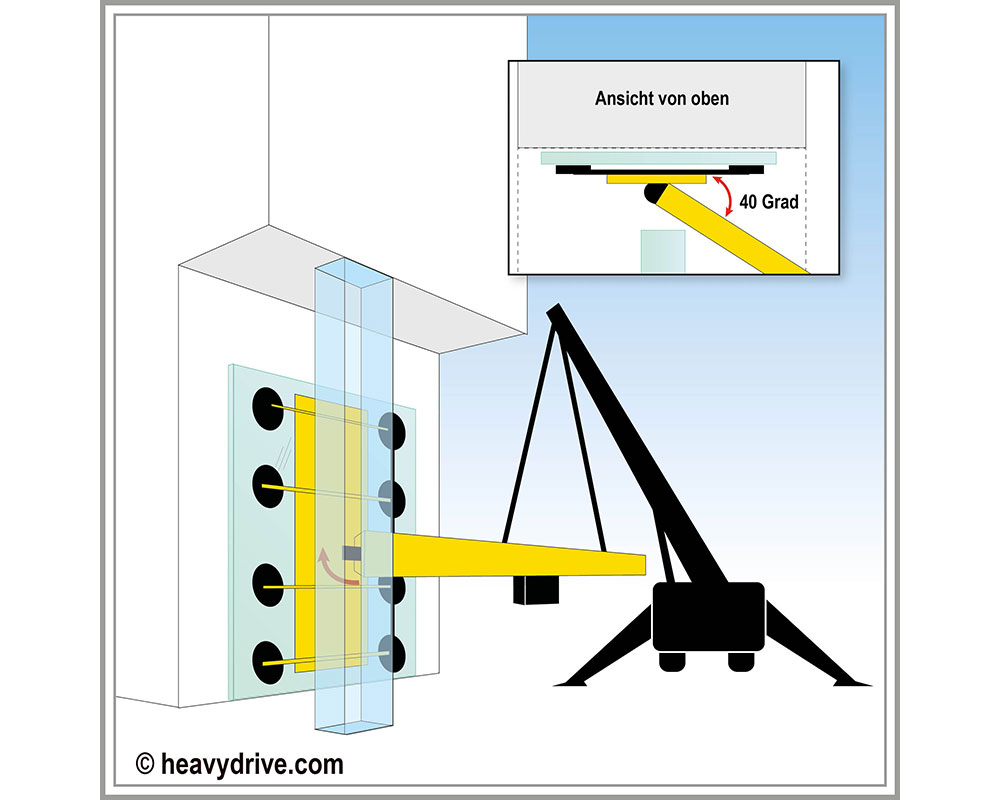 Ansicht von oben

40 Grad

© heavydrive.com