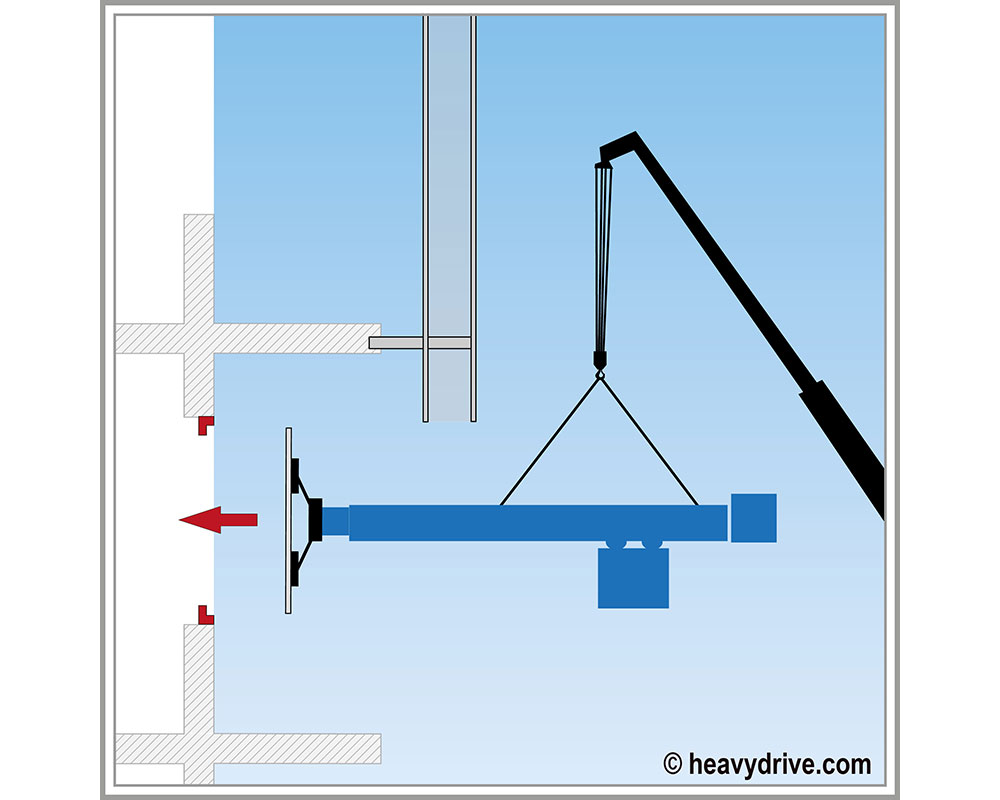 © heavydrive.com